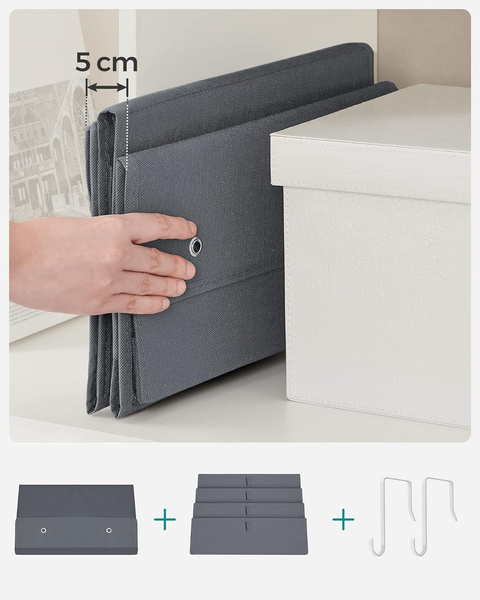 5 cm

+

+